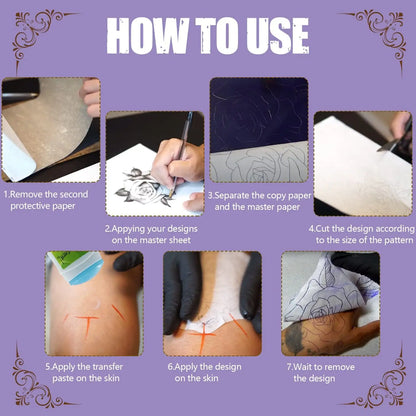 HOW TO USE

1.Remove the second protective paper

2.Appying your designs on the master sheet

3.Separate the copy paper and the master paper

4.Cut the design according to the size of the pattern

5.Apply the transfer paste on the skin

6.Apply the design on the skin

7.Wait to remove the design